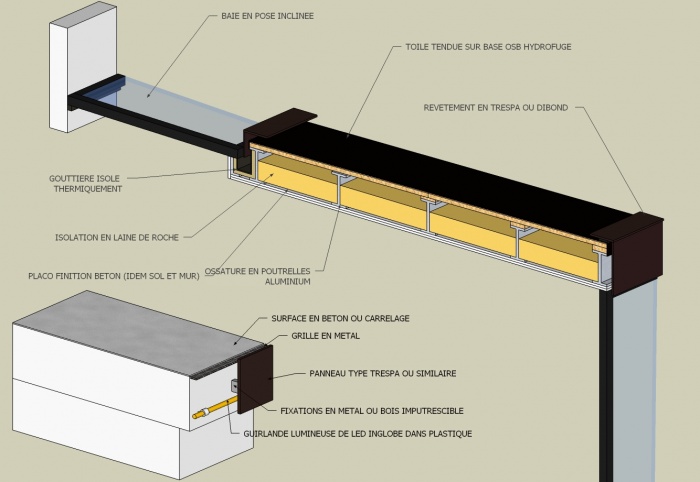 BAIE EN POSE INCLINEE

TOILE TENDUE SUR BASE OSB HYDROFUGE

REVETEMENT EN TRESPA OU DIBOND

GOUTTIERE ISOLE THERMIQUEMENT

ISOLATION EN LAINE DE ROCHE

PLACO FINITION BETON (IDEM SOL ET MUR)

OSSATURE EN POUTRELLES ALUMINIUM

SURFACE EN BETON OU CARRELAGE

GRILLE EN METAL

PANNEAU TYPE TRESPA OU SIMILAIRE

FIXATIONS EN METAL OU BOIS IMPUTRESCIBLE

GUIRLANDE LUMINEUSE DE LED INGLOBE DANS PLASTIQUE