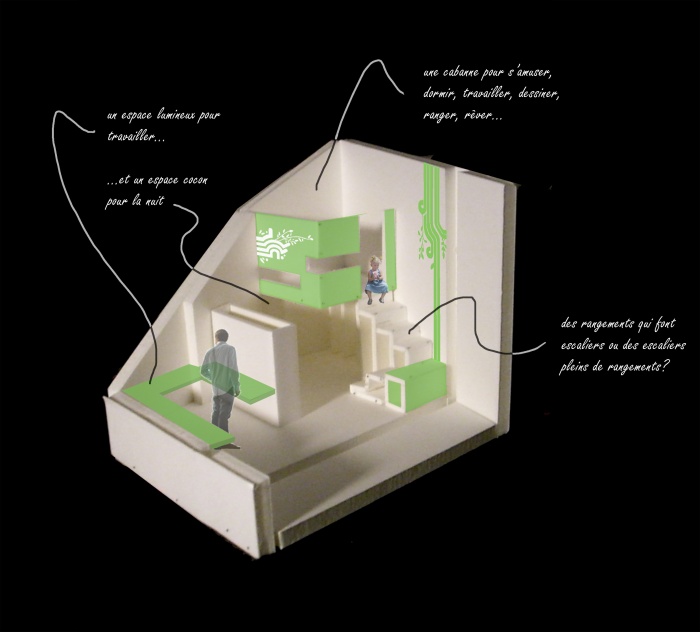 un espace lumineux pour travailler...

...et un espace cocon pour la nuit

une cabanne pour s'amuser, dormir, travailler, dessiner, ranger, rêver...

des rangements qui font escaliers ou des escaliers pleins de rangements?